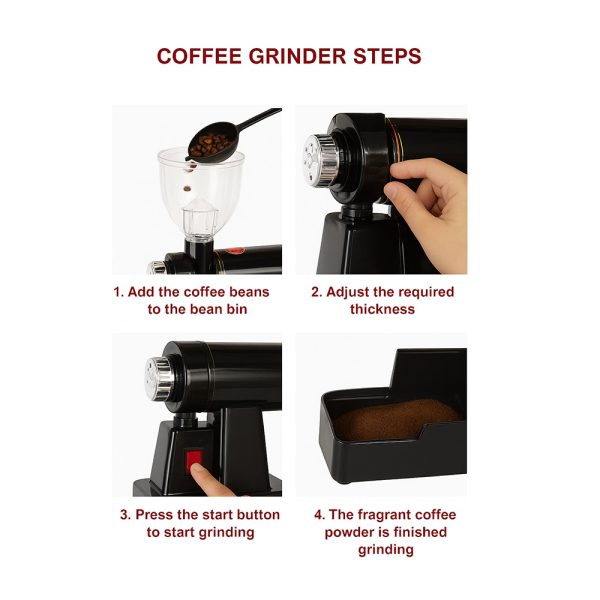 COFFEE GRINDER STEPS

1. Add the coffee beans to the bean bin

2. Adjust the required thickness

3. Press the start button to start grinding

4. The fragrant coffee powder is finished grinding